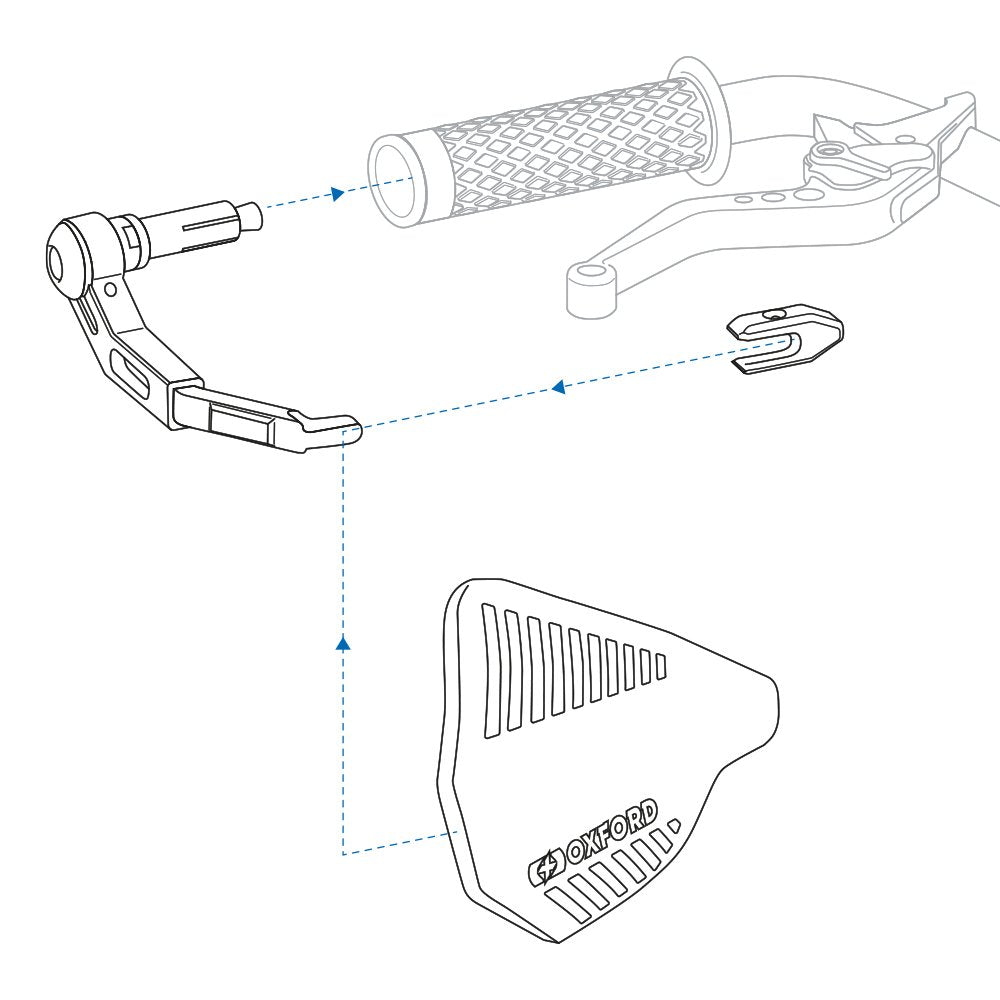 OXFORD